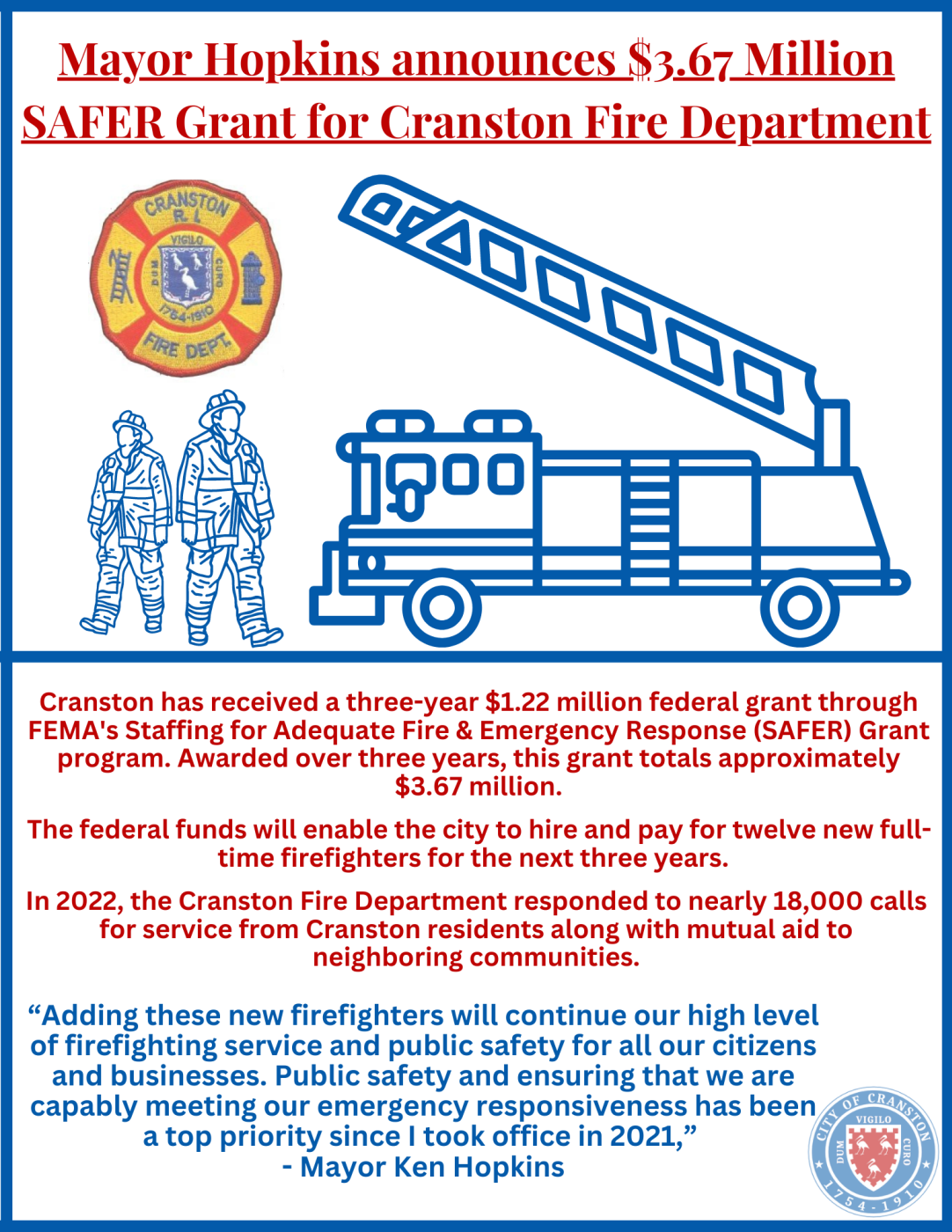 Mayor Hopkins announces $3.67 Million SAFER Grant for Cranston Fire Department

CRANSTON R.I. VIGILO DUM CURO 1754-1910 FIRE DEPT.

Cranston has received a three-year $1.22 million federal grant through FEMA's Staffing for Adequate Fire & Emergency Response (SAFER) Grant program. Awarded over three years, this grant totals approximately $3.67 million.

The federal funds will enable the city to hire and pay for twelve new full-time firefighters for the next three years.

In 2022, the Cranston Fire Department responded to nearly 18,000 calls for service from Cranston residents along with mutual aid to neighboring communities.

“Adding these new firefighters will continue our high level of firefighting service and public safety for all our citizens and businesses. Public safety and ensuring that we are capably meeting our emergency responsiveness has been a top priority since I took office in 2021,”
- Mayor Ken Hopkins

CITY OF CRANSTON VIGILO DUM CURO 1754-1910